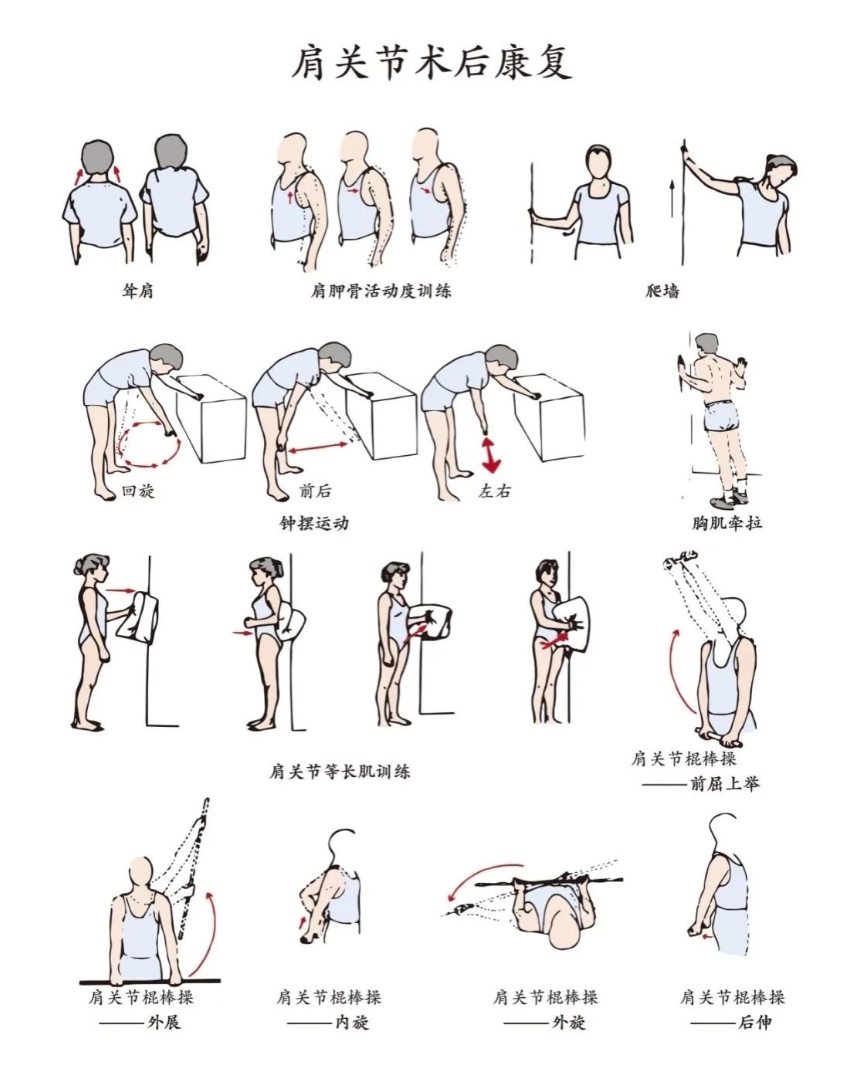 肩关节术后康复

耸肩

肩胛骨活动度训练

爬墙

回旋

前后

左右

钟摆运动

胸肌牵拉

肩关节等长肌训练

肩关节棍棒操
——前屈上举

肩关节棍棒操
——外展

肩关节棍棒操
——内旋

肩关节棍棒操
——外旋

肩关节棍棒操
——后伸