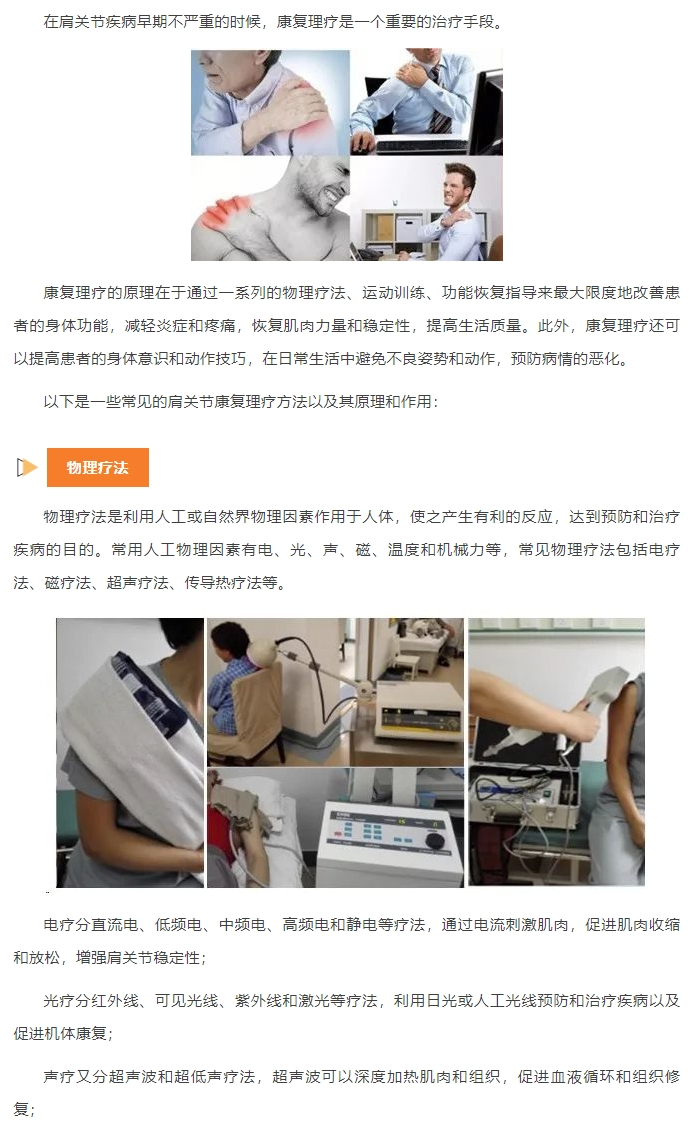 在肩关节疾病早期不严重的时候，康复理疗是一个重要的治疗手段。

康复理疗的原理在于通过一系列的物理疗法、运动训练、功能恢复指导来最大限度地改善患者的身体功能，减轻炎症和疼痛，恢复肌肉力量和稳定性，提高生活质量。此外，康复理疗还可以提高患者的身体意识和动作技巧，在日常生活中避免不良姿势和动作，预防病情的恶化。

以下是一些常见的肩关节康复理疗方法以及其原理和作用：

物理疗法

物理疗法是利用人工或自然界物理因素作用于人体，使之产生有利的反应，达到预防和治疗疾病的目的。常用人工物理因素有电、光、声、磁、温度和机械力等，常见物理疗法包括电疗法、磁疗法、超声疗法、传导热疗法等。

电疗分直流电、低频电、中频电、高频电和静电等疗法，通过电流刺激肌肉，促进肌肉收缩和放松，增强肩关节稳定性；

光疗分红外线、可见光线、紫外线和激光等疗法，利用日光或人工光线预防和治疗疾病以及促进机体康复；

声疗又分超声波和超低声疗法，超声波可以深度加热肌肉和组织，促进血液循环和组织修复；