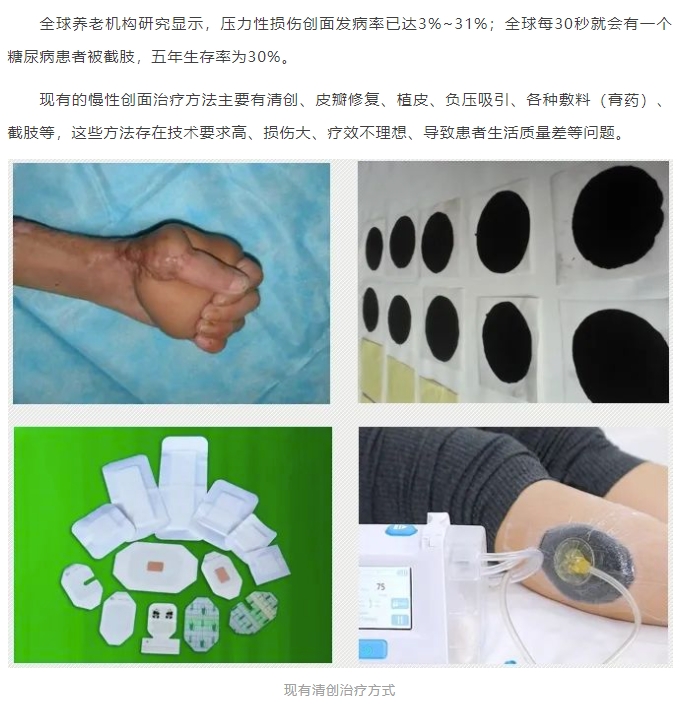 全球养老机构研究显示，压力性损伤创面发病率已达3%~31%；全球每30秒就会有一个糖尿病患者被截肢，五年生存率为30%。

现有的慢性创面治疗方法主要有清创、皮瓣修复、植皮、负压吸引、各种敷料（膏药）、截肢等，这些方法存在技术要求高、损伤大、疗效不理想、导致患者生活质量差等问题。

75

现有清创治疗方式